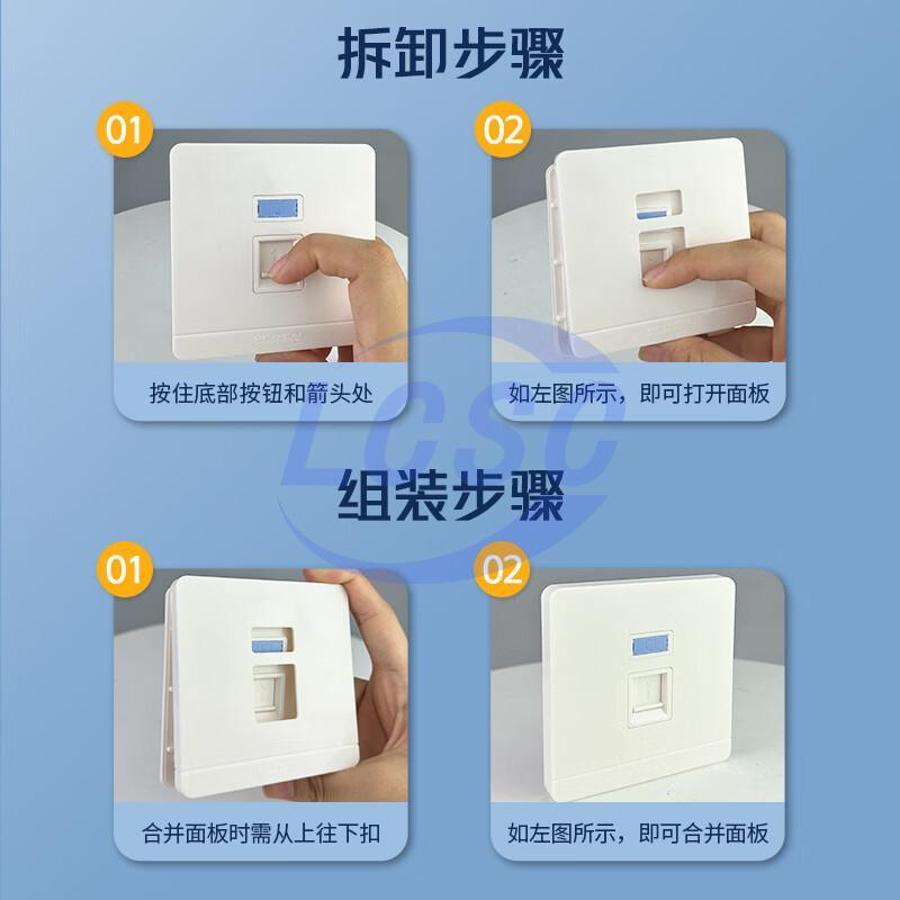 拆卸步骤

01

按住底部按钮和箭头处

02

如左图所示，即可打开面板

LCSC

组装步骤

01

合并面板时需从上往下扣

02

如左图所示，即可合并面板